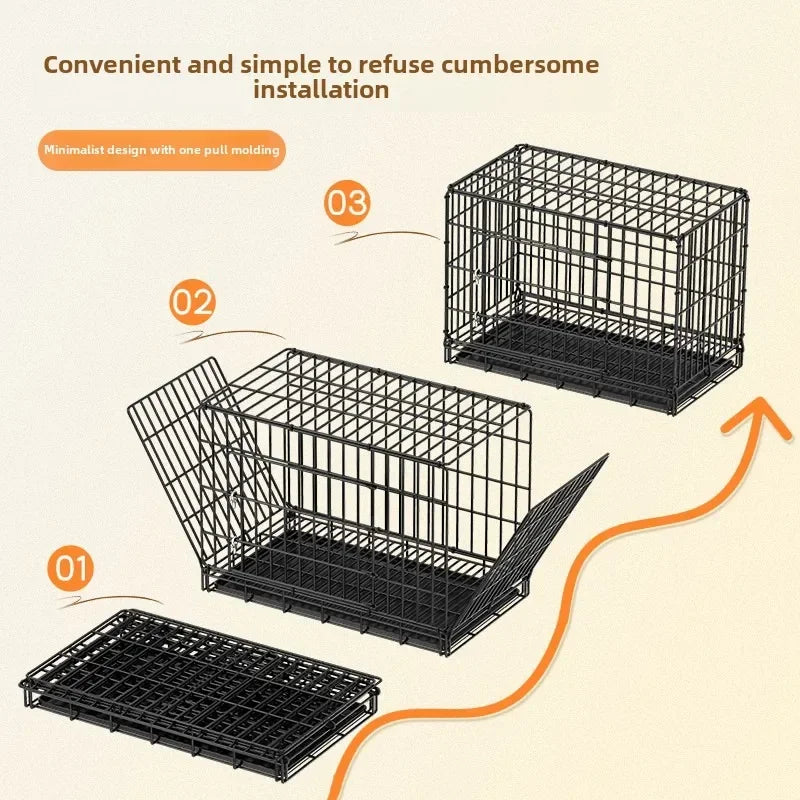 Convenient and simple to refuse cumbersome installation

Minimalist design with one pull molding

03

02

01